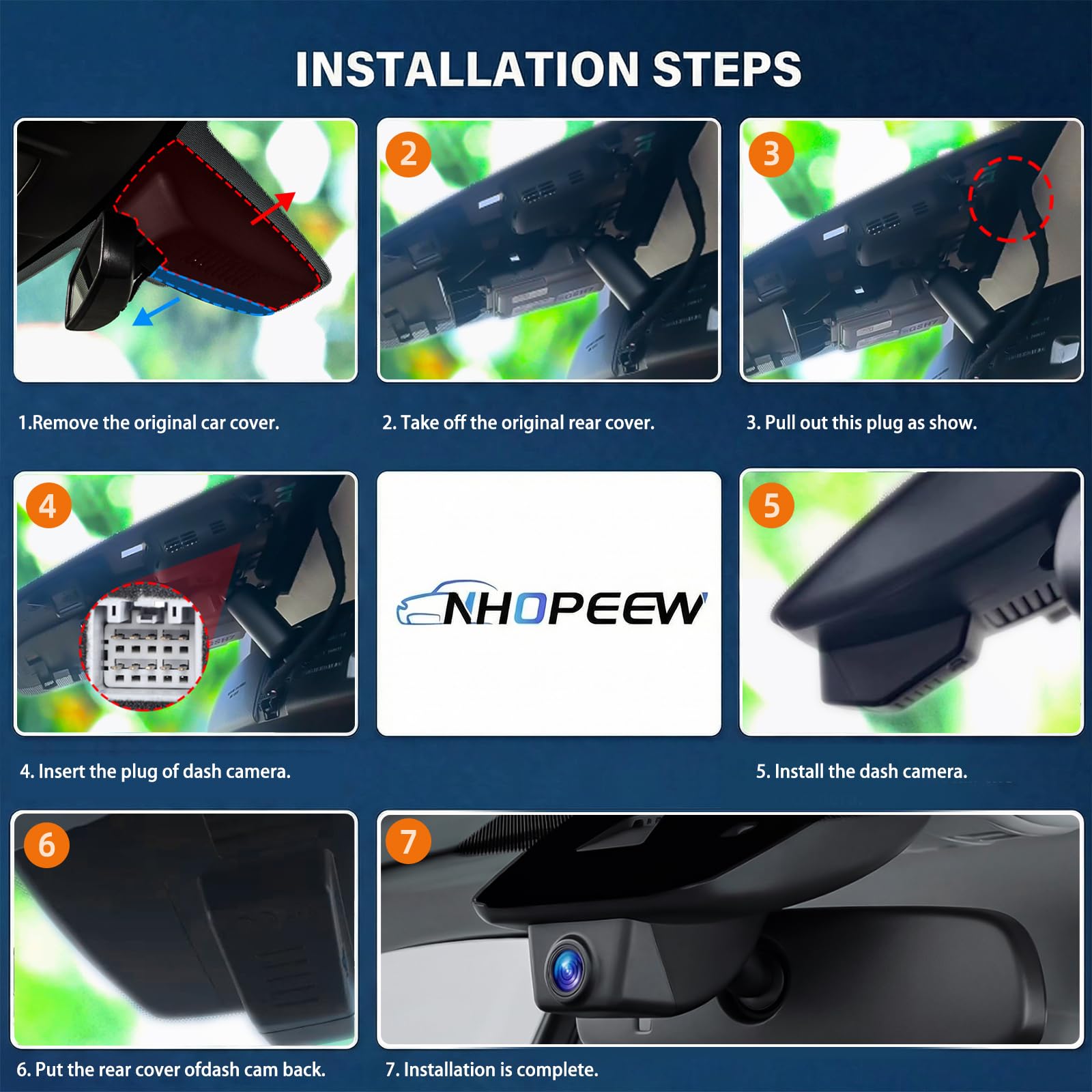 INSTALLATION STEPS

2

3

1.Remove the original car cover.

2. Take off the original rear cover.

3. Pull out this plug as show.

4

NHOPEEW

5

4. Insert the plug of dash camera.

5. Install the dash camera.

6

7

6. Put the rear cover ofdash cam back.

7. Installation is complete.